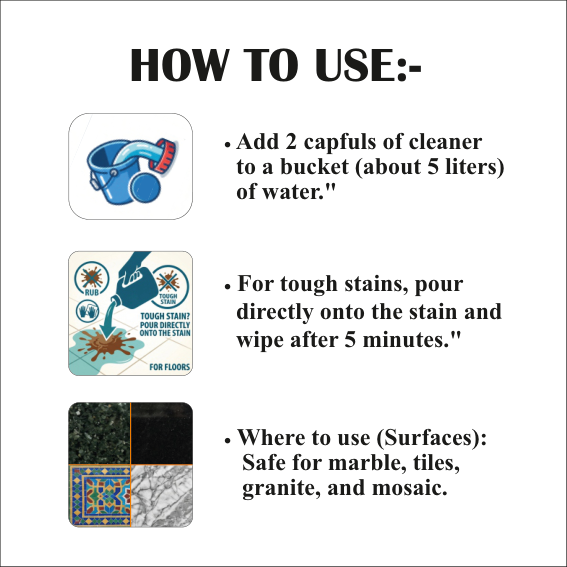 HOW TO USE:-

• Add 2 capfuls of cleaner to a bucket (about 5 liters) of water."

RUB

TOUGH STAIN

TOUGH STAIN? POUR DIRECTLY ONTO THE STAIN

FOR FLOORS

• For tough stains, pour directly onto the stain and wipe after 5 minutes."

• Where to use (Surfaces): Safe for marble, tiles, granite, and mosaic.